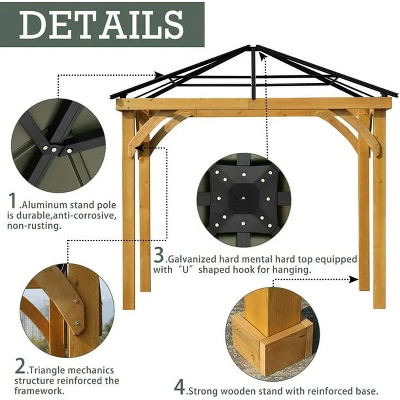 DETAILS

1.Aluminum stand pole is durable,anti-corrosive, non-rusting.

3.Galvanized hard mental hard top equipped with "U" shaped hook for hanging.

2.Triangle mechanics structure reinforced the framework.

4.Strong wooden stand with reinforced base.