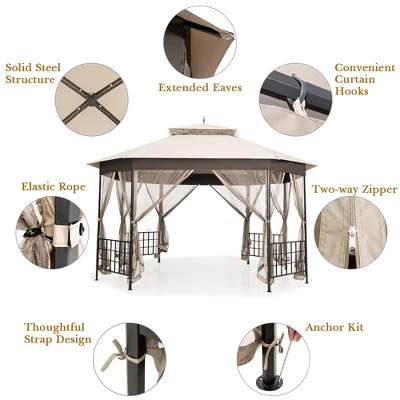 Solid Steel Structure

Extended Eaves

Convenient Curtain Hooks

Elastic Rope

Two-way Zipper

Thoughtful Strap Design

Anchor Kit