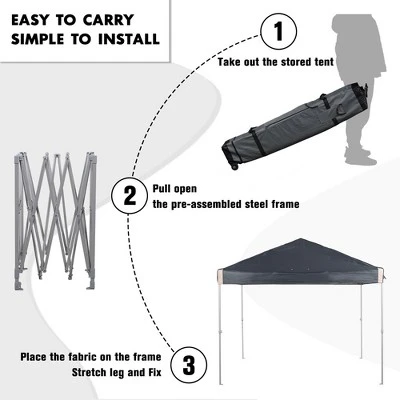 EASY TO CARRY
SIMPLE TO INSTALL

1
Take out the stored tent

2
Pull open
the pre-assembled steel frame

Place the fabric on the frame
Stretch leg and Fix
3