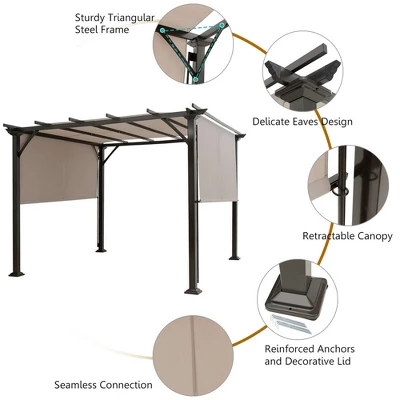 Sturdy Triangular Steel Frame

Delicate Eaves Design

Retractable Canopy

Reinforced Anchors and Decorative Lid

Seamless Connection